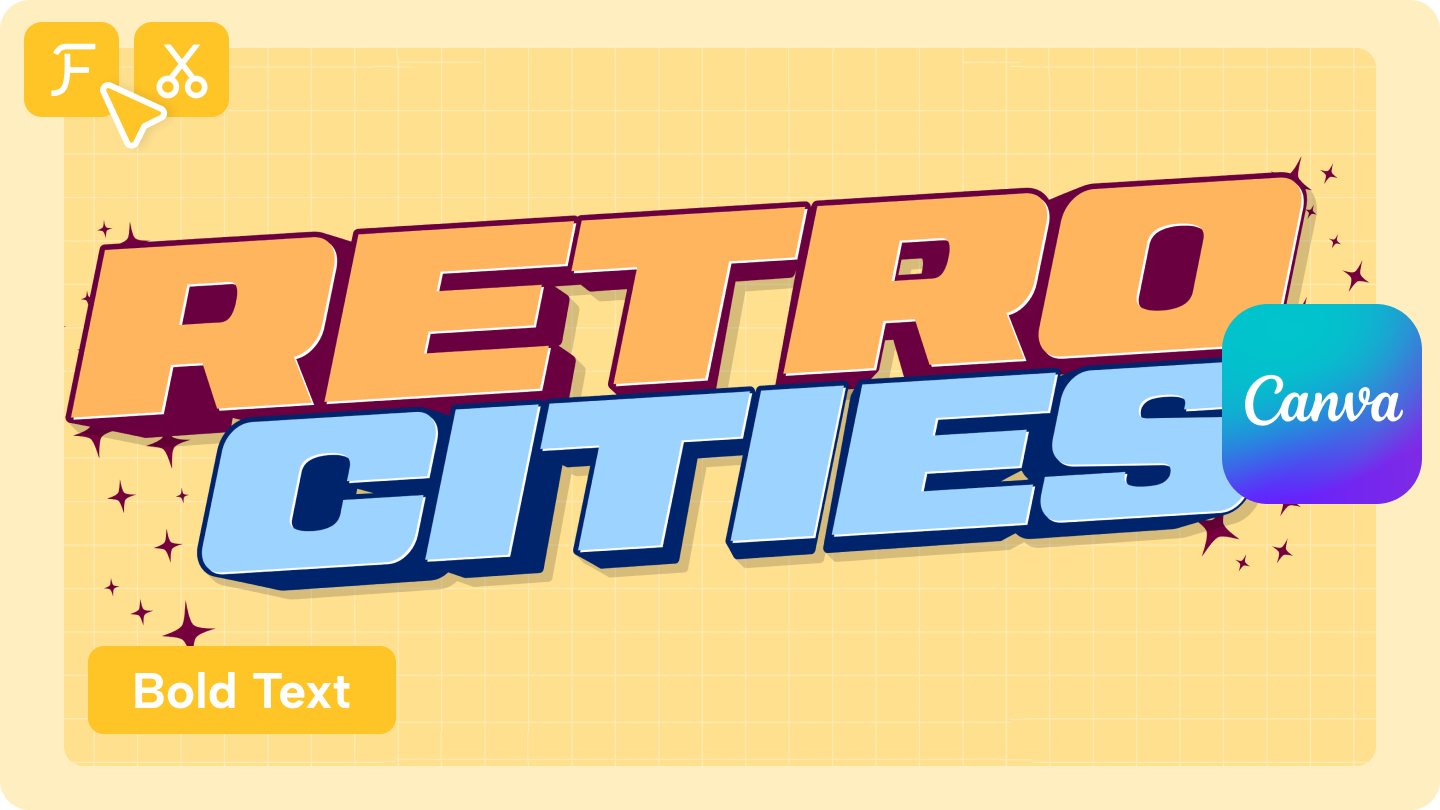 RETRO
CITIES

Canva

Bold Text